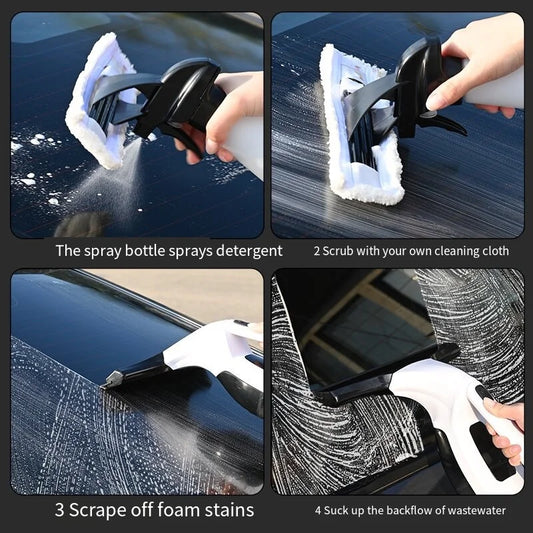 The spray bottle sprays detergent

2 Scrub with your own cleaning cloth

3 Scrape off foam stains

4 Suck up the backflow of wastewater